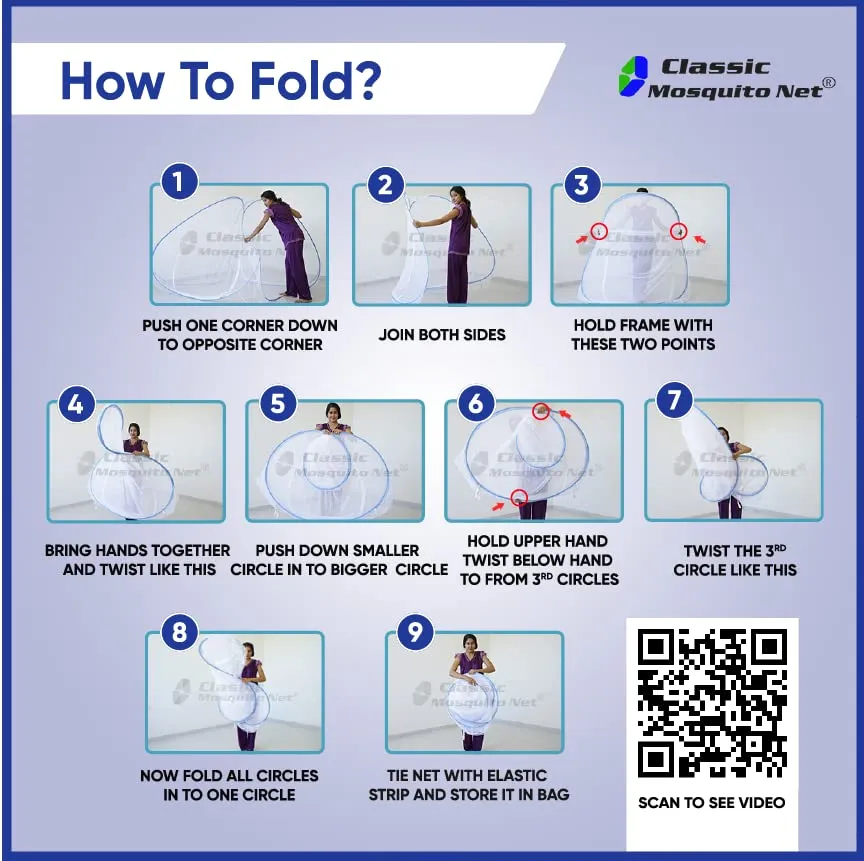 How To Fold?

Classic Mosquito Net®

1
Classic Mosquito Net
PUSH ONE CORNER DOWN TO OPPOSITE CORNER

2
Classic Mosquito Net
JOIN BOTH SIDES

3
Classic Mosquito Net
HOLD FRAME WITH THESE TWO POINTS

4
Classic Mosquito Net
BRING HANDS TOGETHER AND TWIST LIKE THIS

5
Classic Mosquito Net
PUSH DOWN SMALLER CIRCLE IN TO BIGGER CIRCLE

6
Classic Mosquito Net
HOLD UPPER HAND TWIST BELOW HAND TO FROM 3$^{RD}$ CIRCLES

7
Classic Mosquito Net
TWIST THE 3$^{RD}$ CIRCLE LIKE THIS

8
Classic Mosquito Net
NOW FOLD ALL CIRCLES IN TO ONE CIRCLE

9
Classic Mosquito Net
TIE NET WITH ELASTIC STRIP AND STORE IT IN BAG

SCAN TO SEE VIDEO